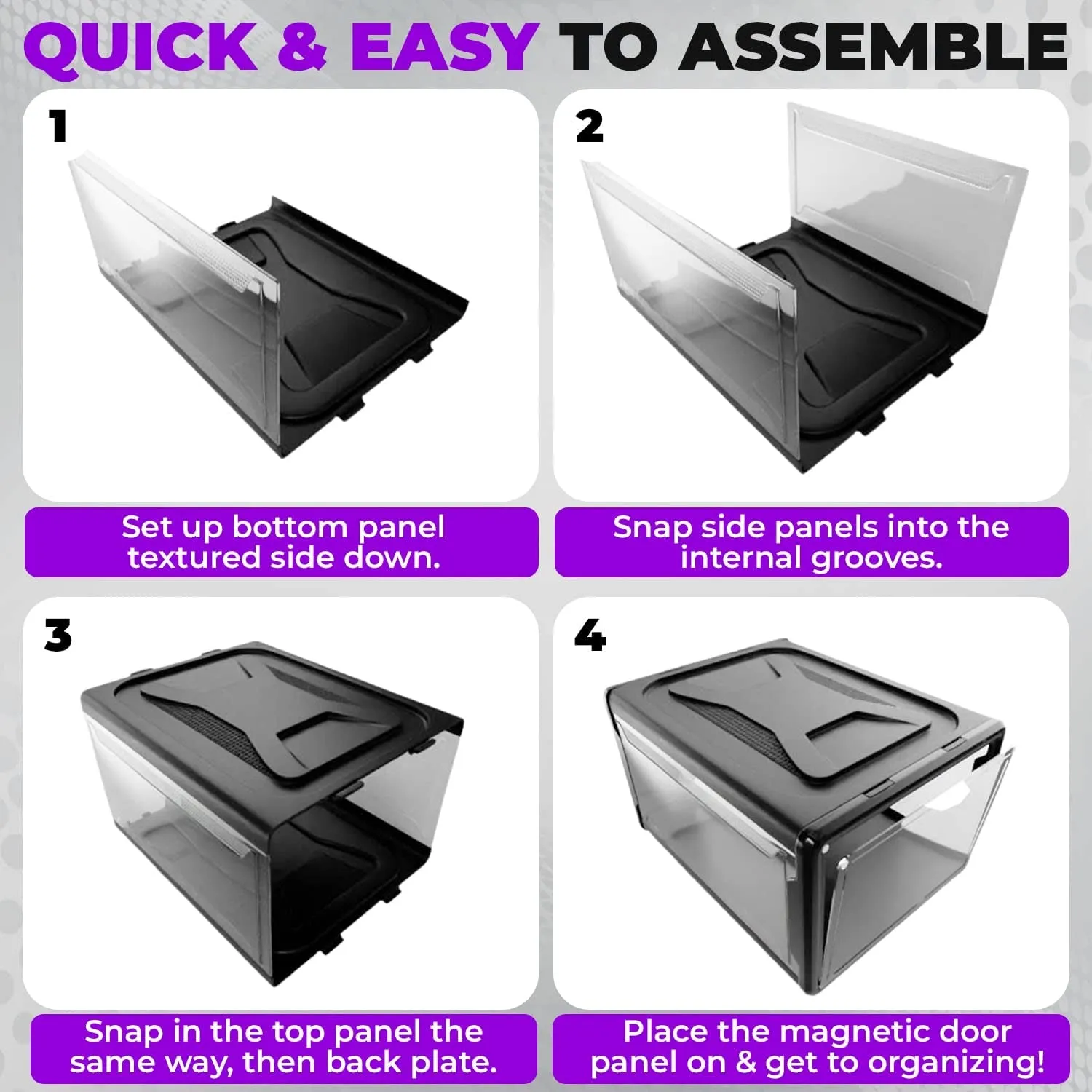 QUICK & EASY TO ASSEMBLE

1

Set up bottom panel textured side down.

2

Snap side panels into the internal grooves.

3

Snap in the top panel the same way, then back plate.

4

Place the magnetic door panel on & get to organizing!