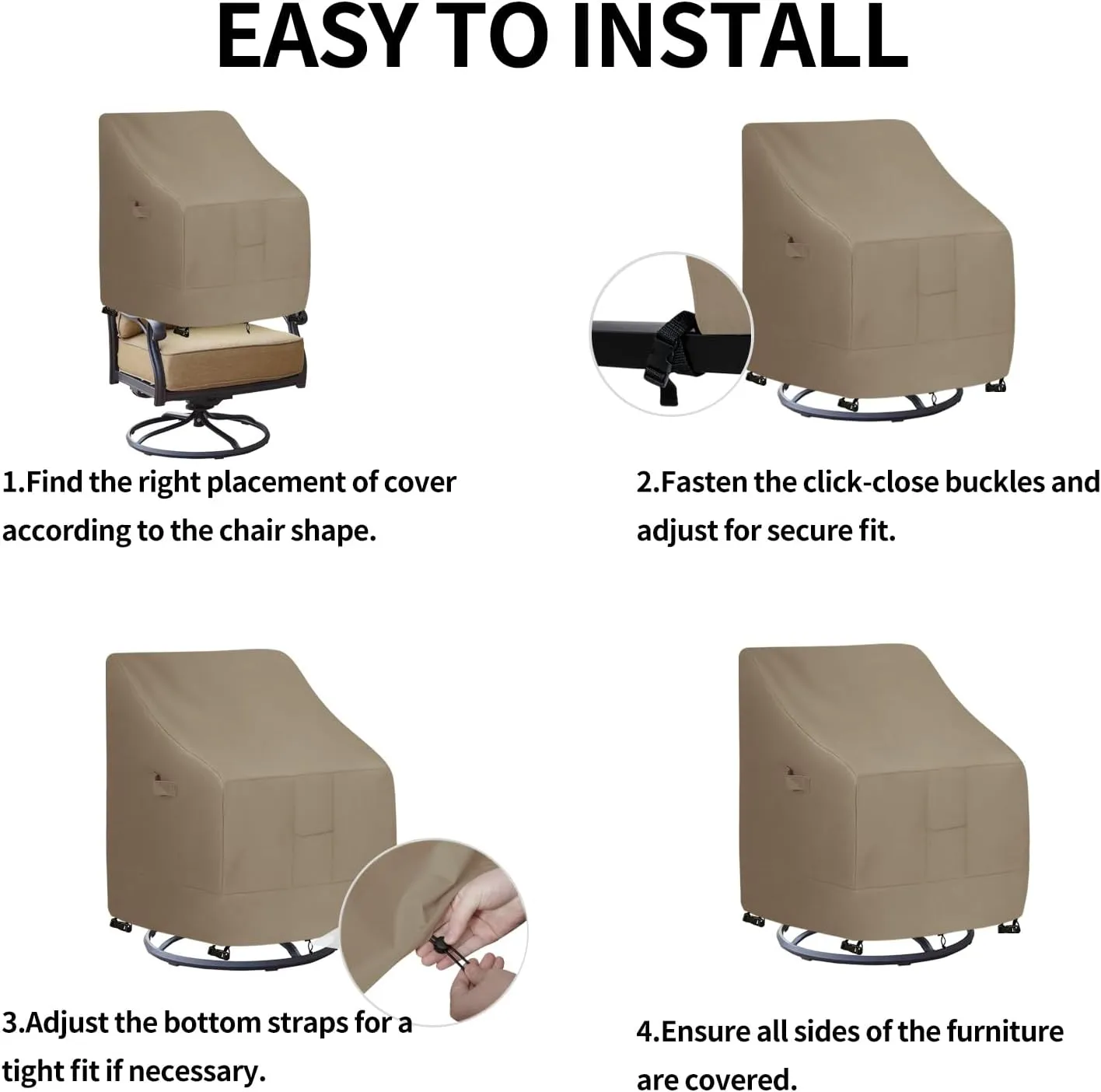 EASY TO INSTALL

1.Find the right placement of cover according to the chair shape.

2.Fasten the click-close buckles and adjust for secure fit.

3.Adjust the bottom straps for a tight fit if necessary.

4.Ensure all sides of the furniture are covered.