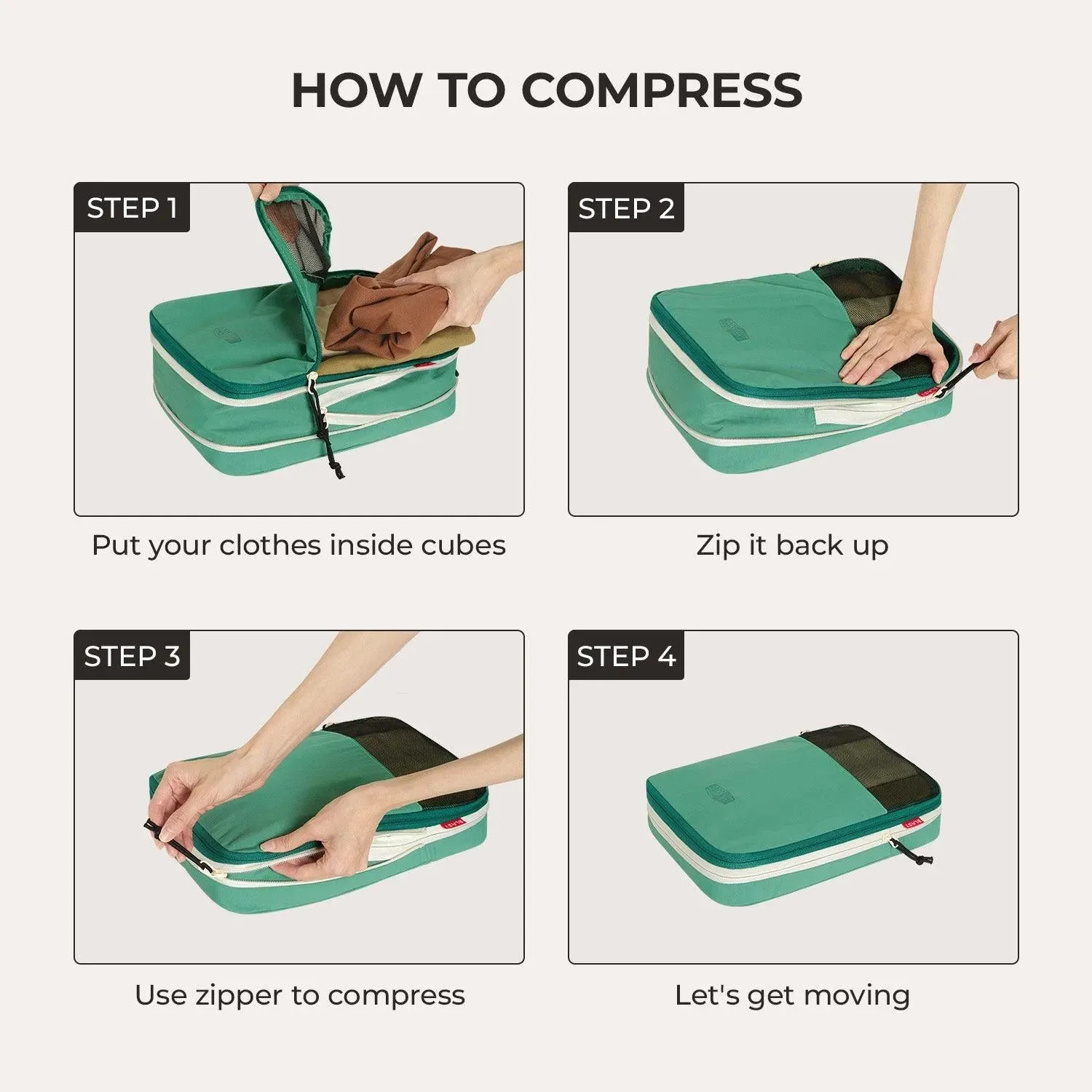 HOW TO COMPRESS

STEP 1

Put your clothes inside cubes

STEP 2

Zip it back up

STEP 3

Use zipper to compress

STEP 4

Let's get moving